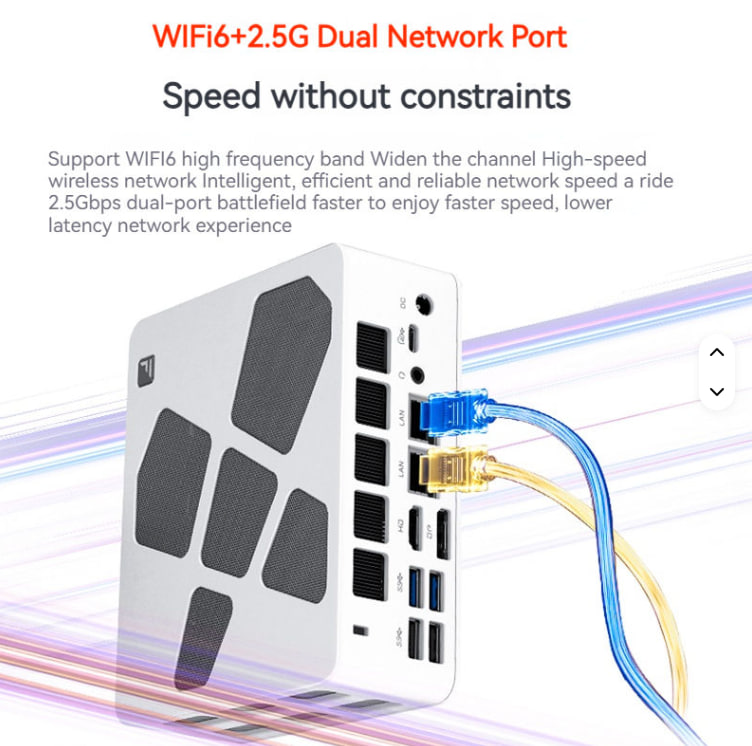 WIFi6+2.5G Dual Network Port

Speed without constraints

Support WIFI6 high frequency band Widen the channel High-speed wireless network Intelligent, efficient and reliable network speed a ride 2.5Gbps dual-port battlefield faster to enjoy faster speed, lower latency network experience

DC
LAN
LAN
HD
DP